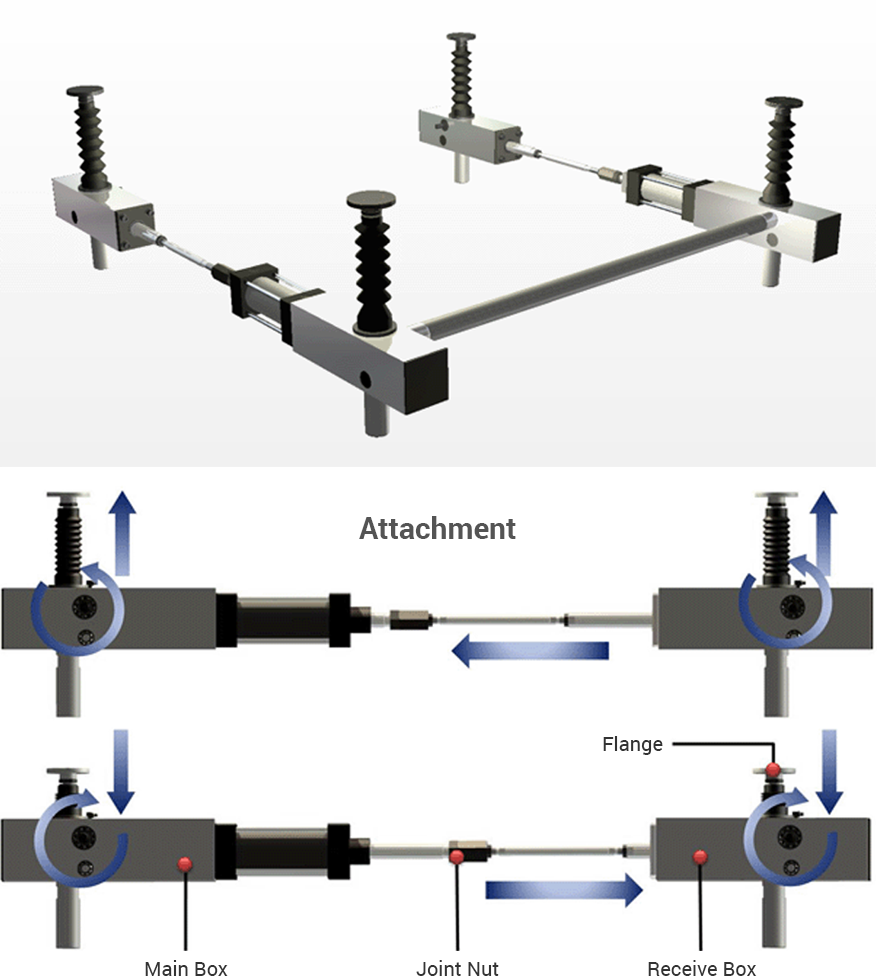 Attachment

Flange

Main Box

Joint Nut

Receive Box